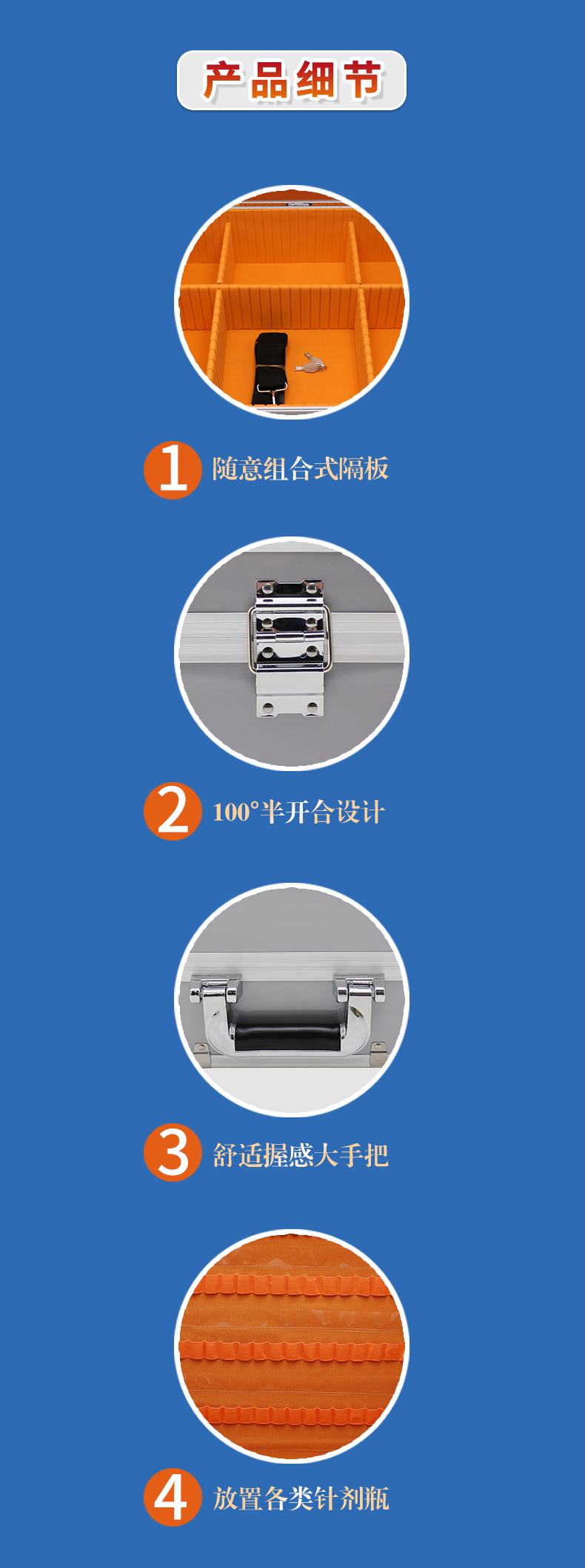 产品细节

1 随意组合式隔板

2 100°半开合设计

3 舒适握感大手把

4 放置各类针剂瓶